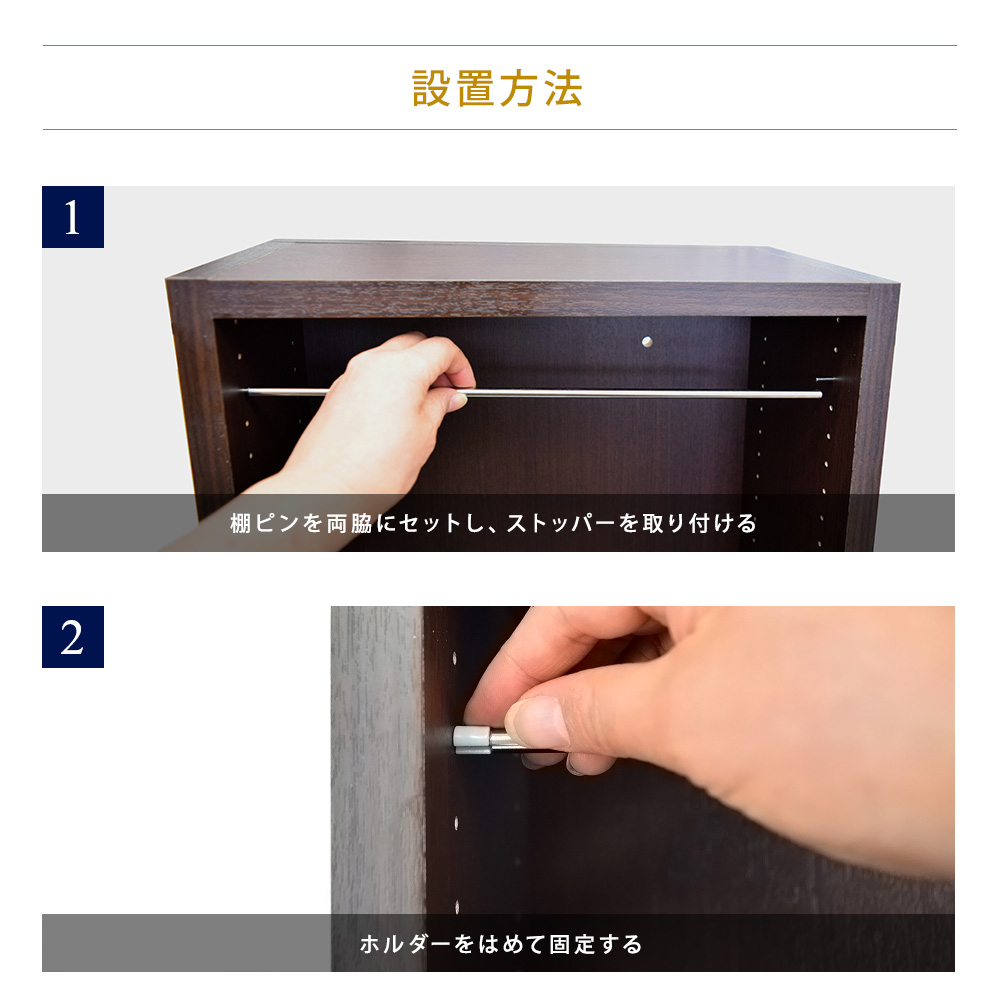 設置方法

1

棚ピンを両脇にセットし、ストッパーを取り付ける

2

ホルダーをはめて固定する